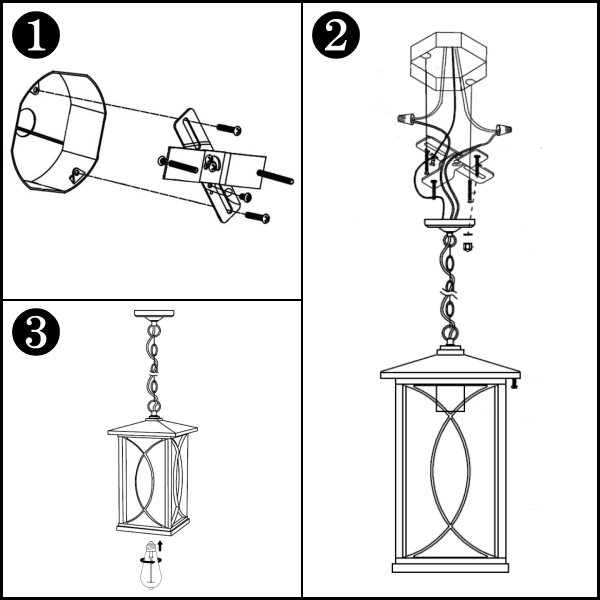 1

2

3